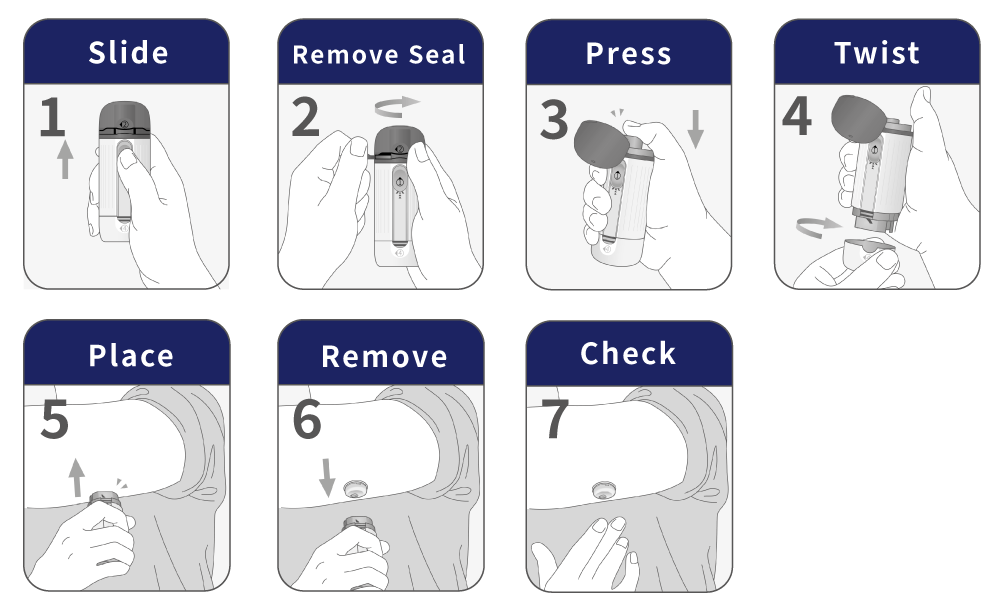 Slide
1

Remove Seal
2

Press
3

Twist
4

Place
5

Remove
6

Check
7